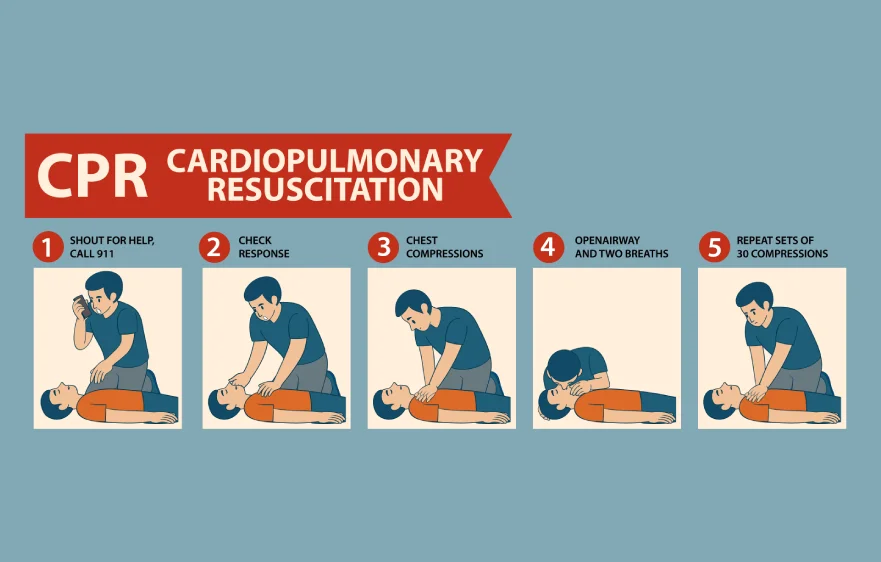 CPR CARDIOPULMONARY RESUSCITATION

1 SHOUT FOR HELP, CALL 911

2 CHECK RESPONSE

3 CHEST COMPRESSIONS

4 OPENAIRWAY AND TWO BREATHS

5 REPEAT SETS OF 30 COMPRESSIONS